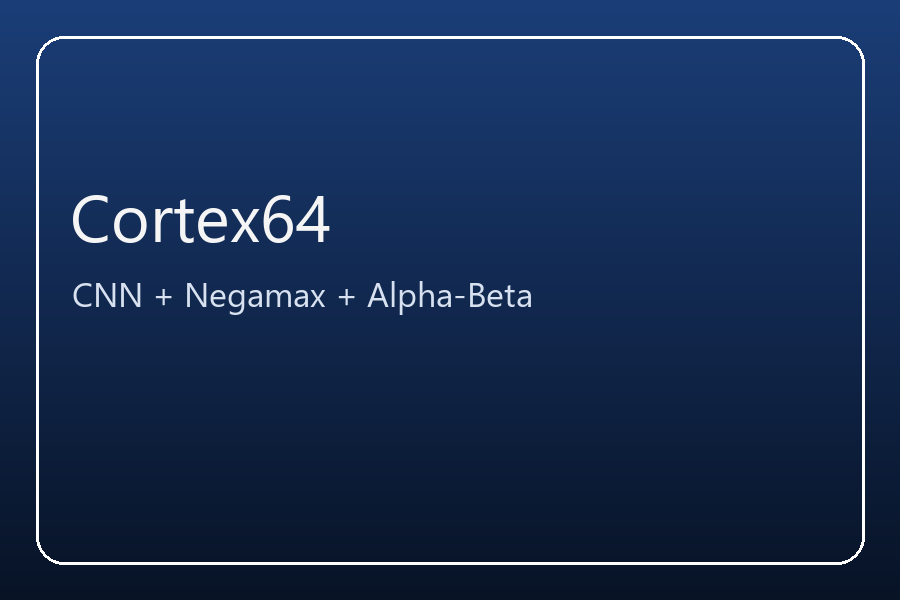 Cortex64

CNN + Negamax + Alpha-Beta